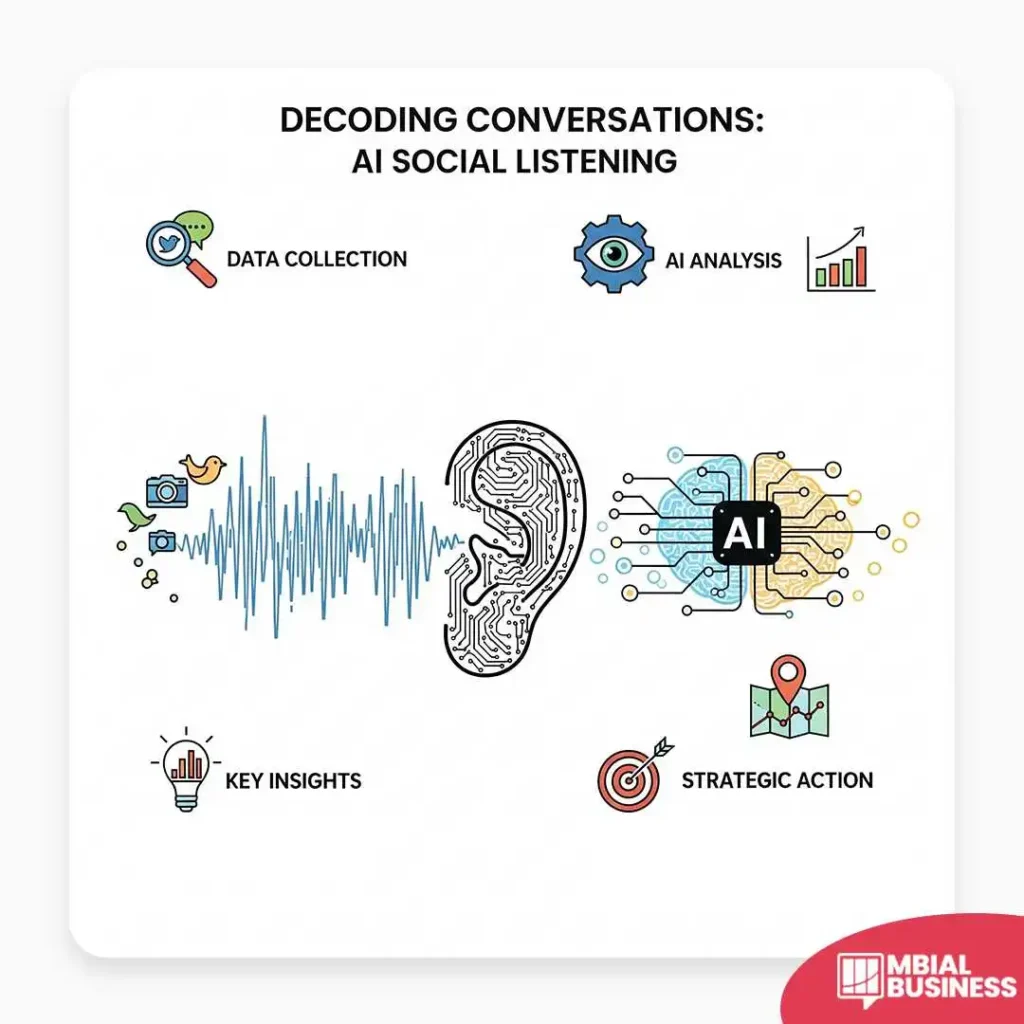 DECODING CONVERSATIONS:
AI SOCIAL LISTENING

DATA COLLECTION

AI ANALYSIS

AI

KEY INSIGHTS

STRATEGIC ACTION

MBIAL BUSINESS